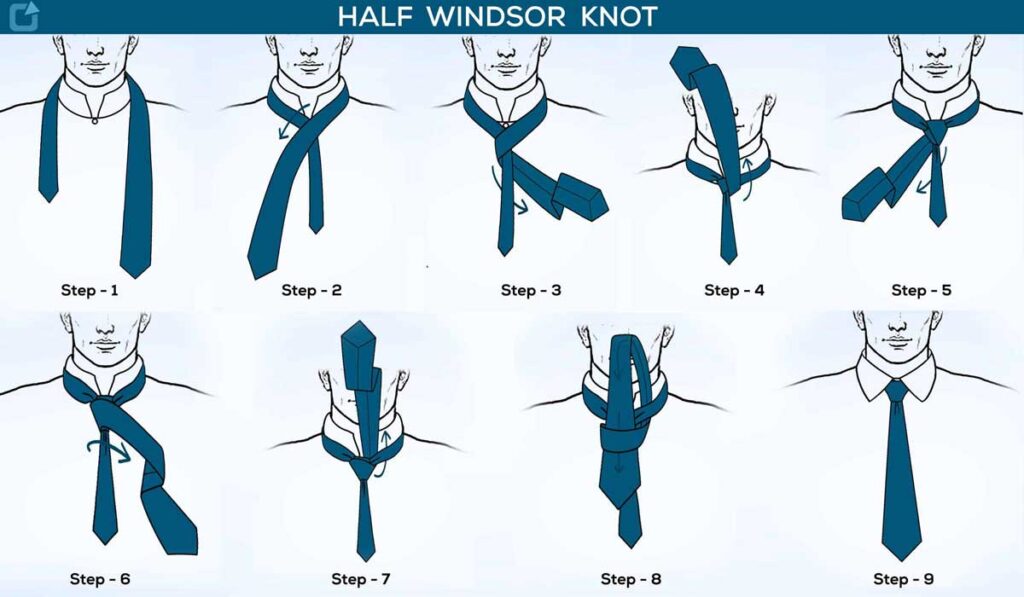 HALF WINDSOR KNOT

Step - 1

Step - 2

Step - 3

Step - 4

Step - 5

Step - 6

Step - 7

Step - 8

Step - 9