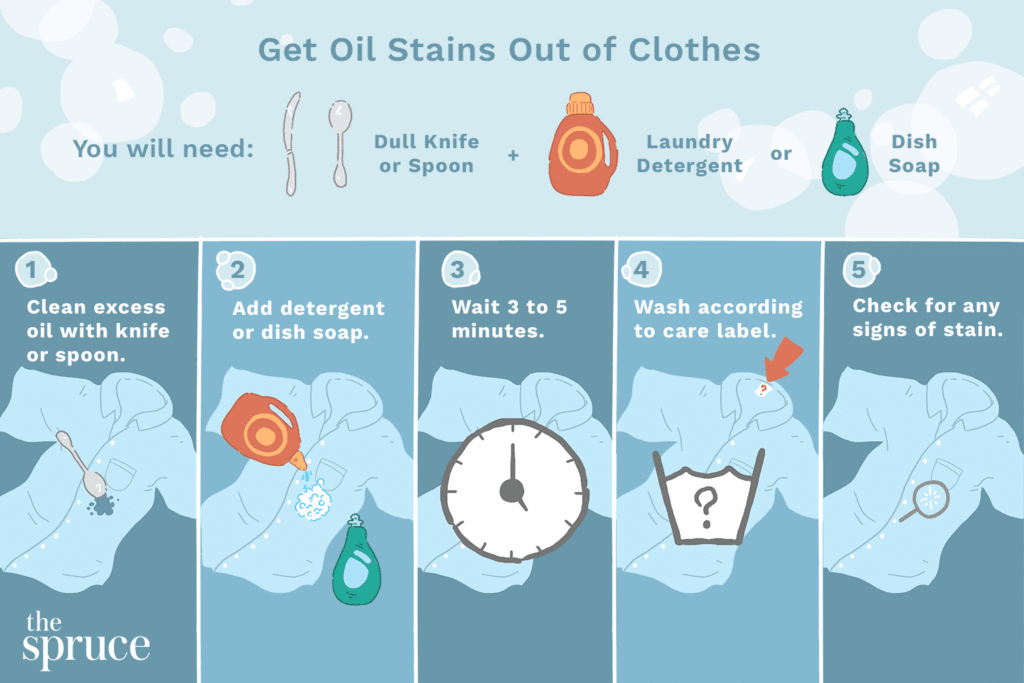 Get Oil Stains Out of Clothes

You will need: Dull Knife or Spoon + Laundry Detergent or Dish Soap

1
Clean excess oil with knife or spoon.

2
Add detergent or dish soap.

3
Wait 3 to 5 minutes.

4
Wash according to care label.

?

?

5
Check for any signs of stain.

the spruce